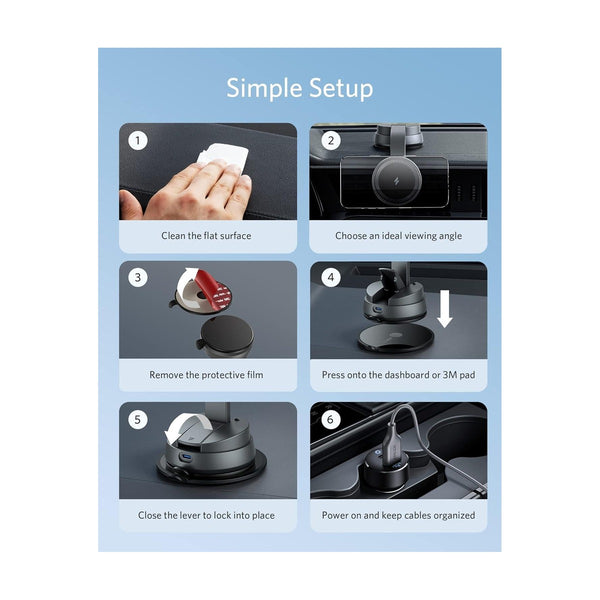 Simple Setup

1

Clean the flat surface

2

Choose an ideal viewing angle

3

Remove the protective film

4

Press onto the dashboard or 3M pad

5

Close the lever to lock into place

6

Power on and keep cables organized